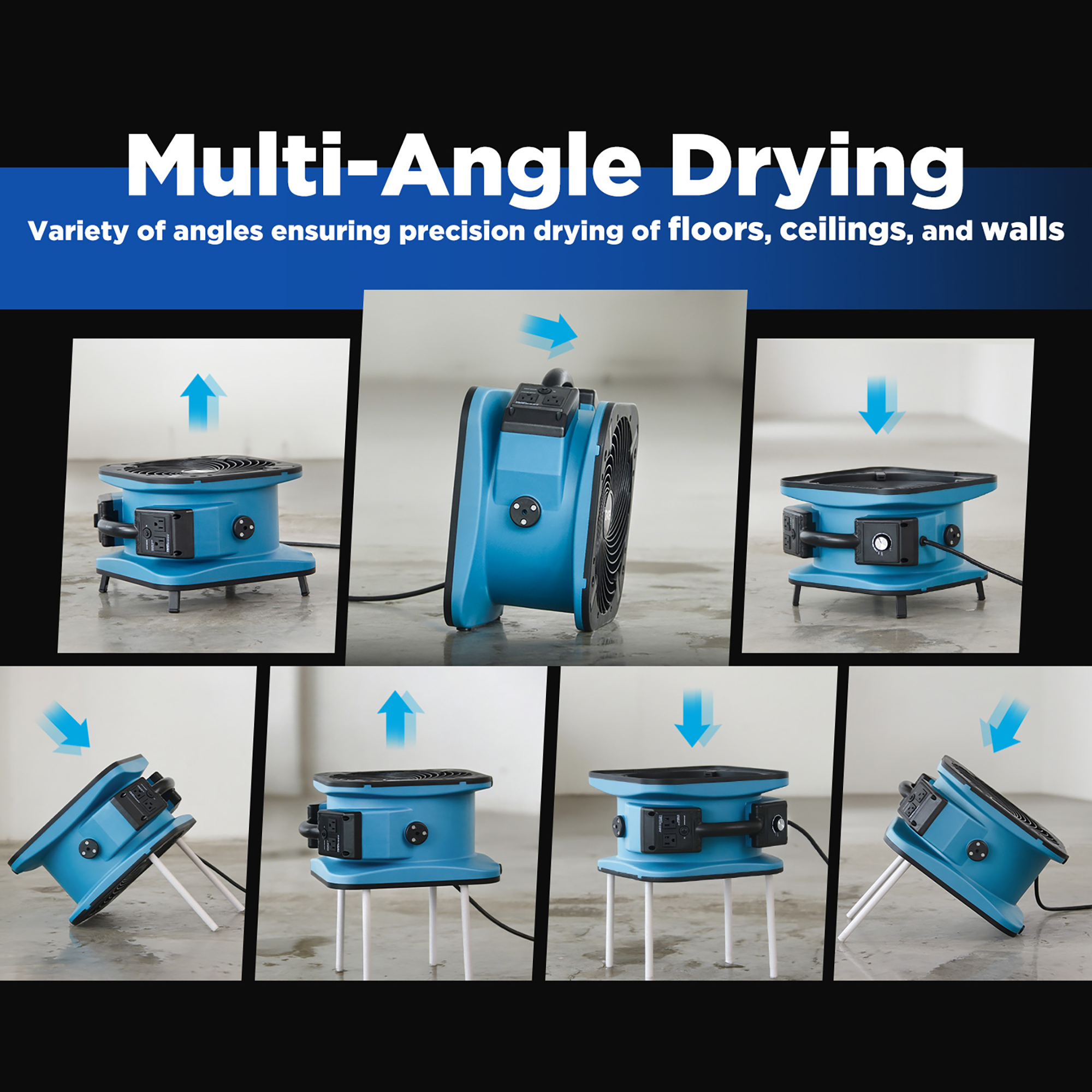 Multi-Angle Drying

Variety of angles ensuring precision drying of floors, ceilings, and walls